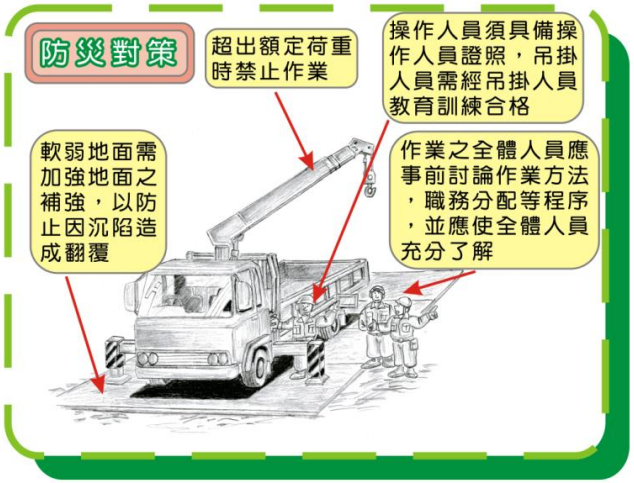 防災對策

超出額定荷重時禁止作業

操作人員須具備操作人員證照，吊掛人員需經吊掛人員教育訓練合格

軟弱地面需加強地面之補強，以防止因沉陷造成翻覆

作業之全體人員應事前討論作業方法，職務分配等程序，並應使全體人員充分了解