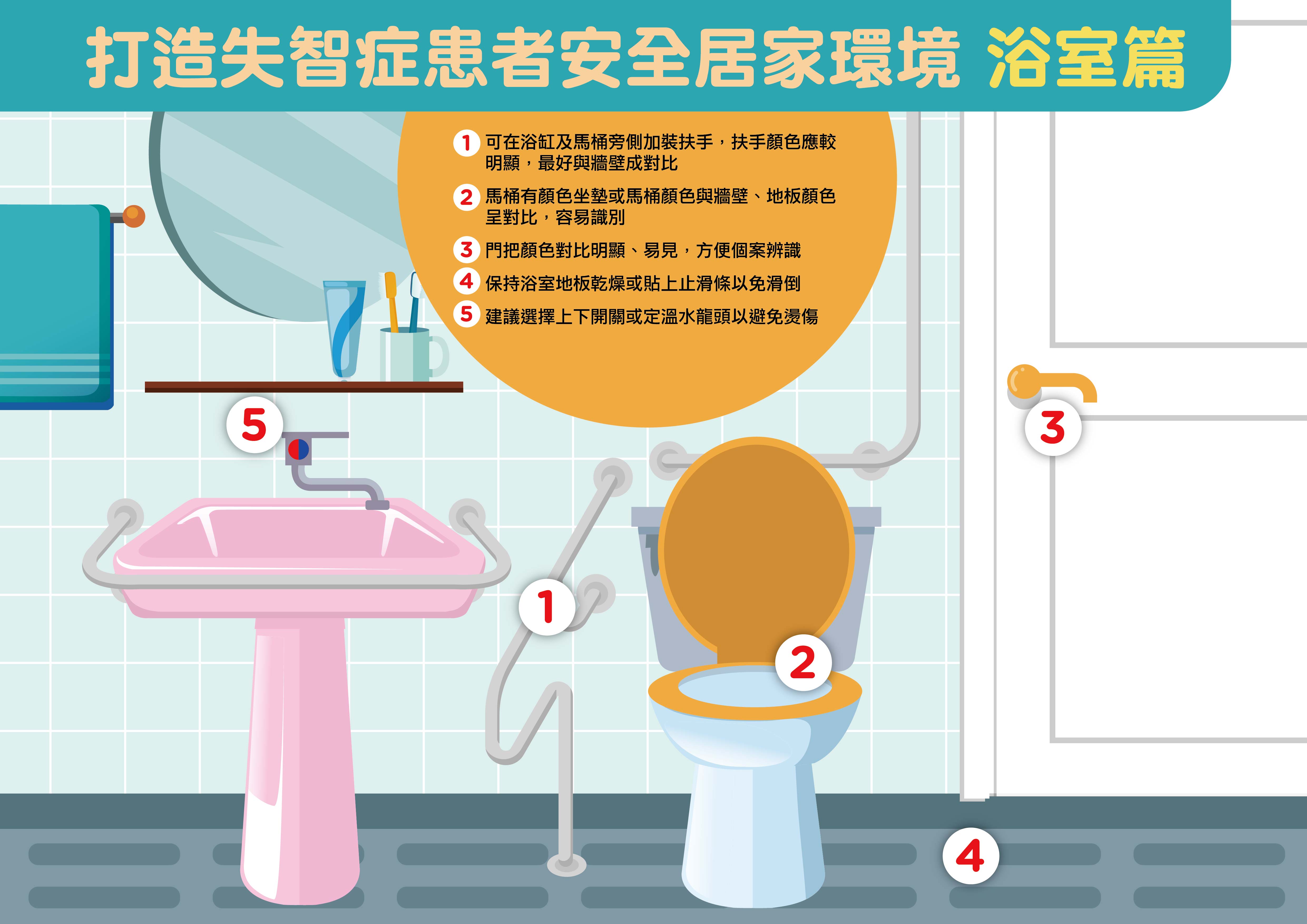 打造失智症患者安全居家環境 浴室篇

1 可在浴缸及馬桶旁側加裝扶手，扶手顏色應較明顯，最好與牆壁成對比

2 馬桶有顏色坐墊或馬桶顏色與牆壁、地板顏色呈對比，容易識別

3 門把顏色對比明顯、易見，方便個案辨識

4 保持浴室地板乾燥或貼上止滑條以免滑倒

5 建議選擇上下開關或定溫水龍頭以避免燙傷

5

3

1

2

4