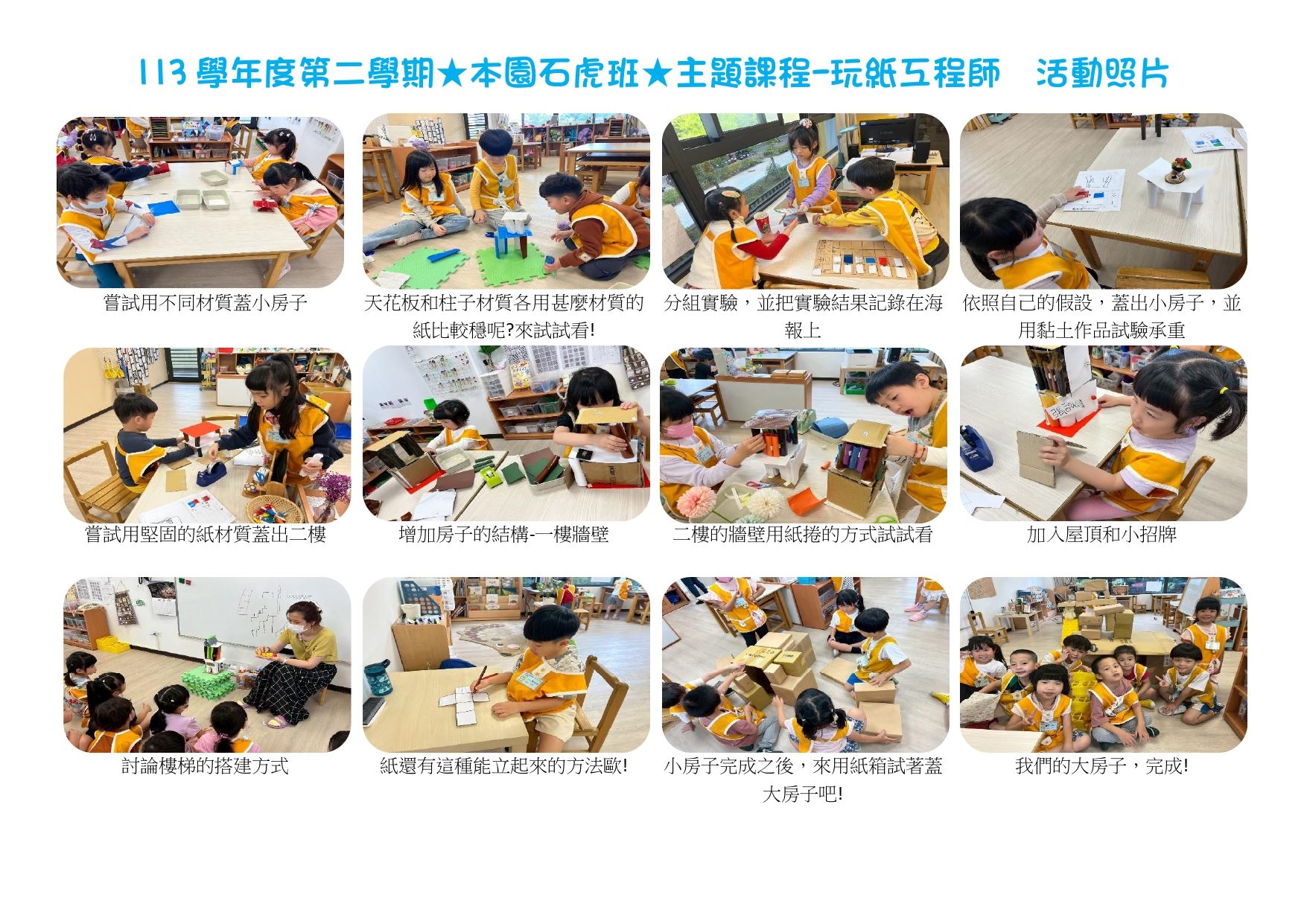 113 學年度第二學期★本園石虎班★主題課程-玩紙工程師　活動照片

嘗試用不同材質蓋小房子

天花板和柱子材質各用甚麼材質的紙比較穩呢?來試試看!

分組實驗，並把實驗結果記錄在海報上

依照自己的假設，蓋出小房子，並用黏土作品試驗承重

嘗試用堅固的紙材質蓋出二樓

增加房子的結構-一樓牆壁

二樓的牆壁用紙捲的方式試試看

加入屋頂和小招牌

討論樓梯的搭建方式

紙還有這種能立起來的方法歐!

小房子完成之後，來用紙箱試著蓋大房子吧!

我們的大房子，完成!